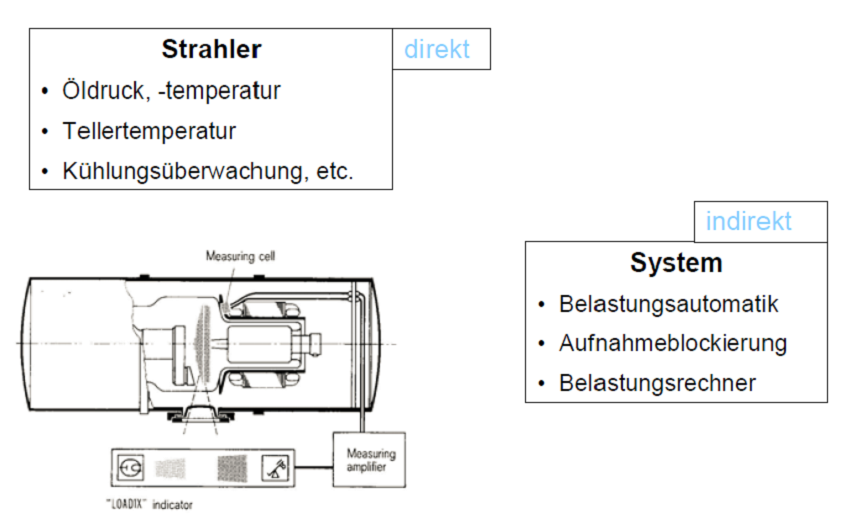 Strahler

direkt

• Öldruck, -temperatur
• Tellertemperatur
• Kühlungsüberwachung, etc.

indirekt

System

• Belastungsautomatik
• Aufnahmeblockierung
• Belastungsrechner

Measuring cell

Measuring amplifier

"LOADIX" indicator